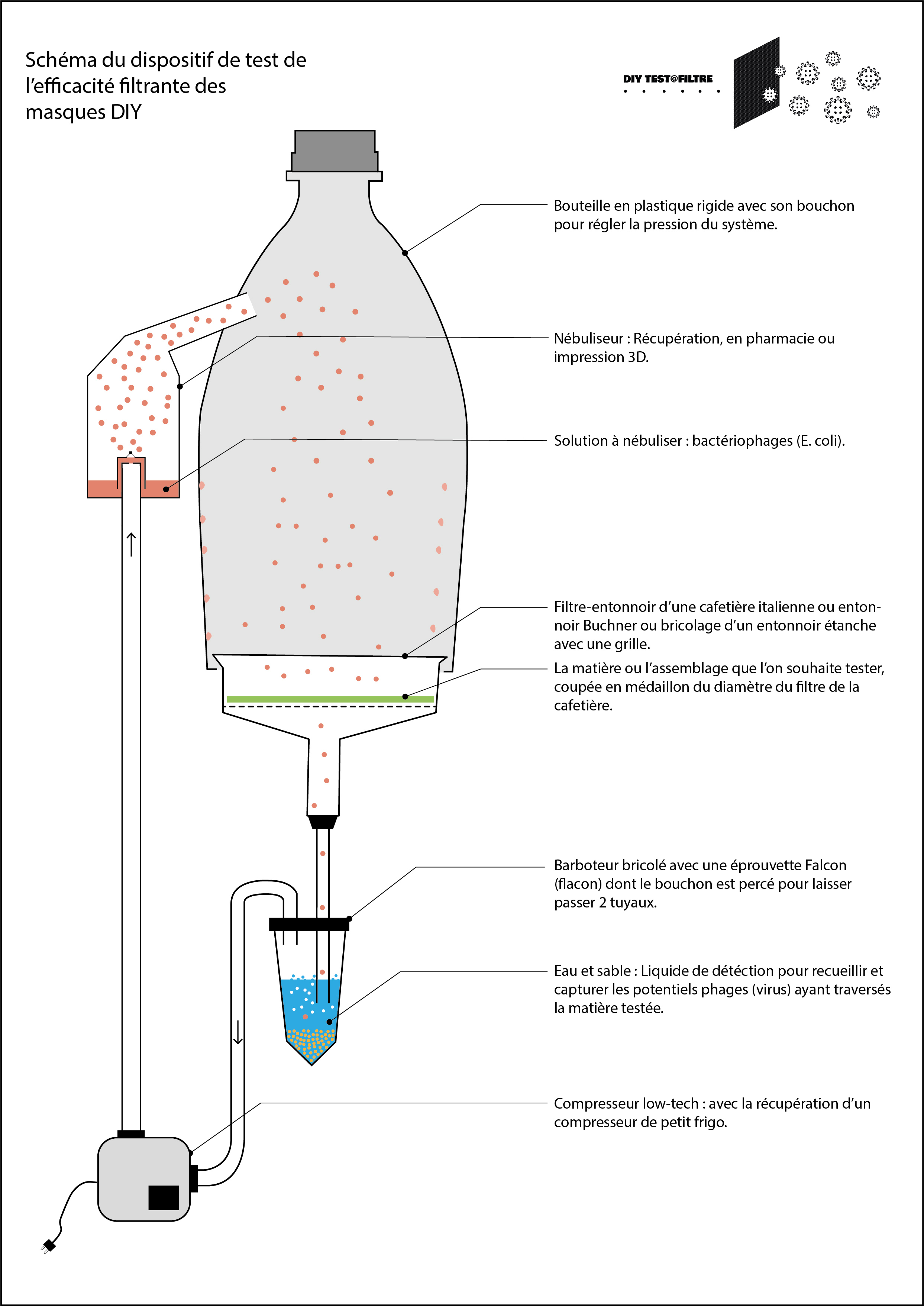 Schéma du dispositif de test de l'efficacité filtrante des masques DIY

DIY TEST@FILTRE

Bouteille en plastique rigide avec son bouchon pour régler la pression du système.

Nébuliseur : Récupération, en pharmacie ou impression 3D.

Solution à nébuliser : bactériophages (E. coli).

Filtre-entonnoir d'une cafetière italienne ou entonnoir Buchner ou bricolage d'un entonnoir étanche avec une grille.

La matière ou l'assemblage que l'on souhaite tester, coupée en médaillon du diamètre du filtre de la cafetière.

Barboteur bricolé avec une éprouvette Falcon (flacon) dont le bouchon est percé pour laisser passer 2 tuyaux.

Eau et sable : Liquide de détection pour recueillir et capturer les potentiels phages (virus) ayant traversés la matière testée.

Compresseur low-tech : avec la récupération d'un compresseur de petit frigo.